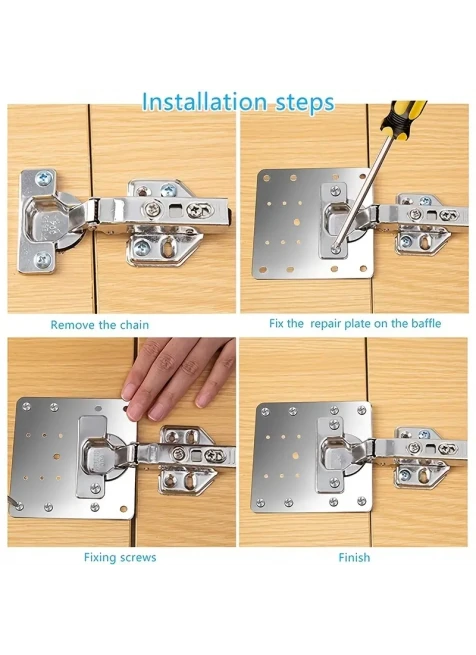 Installation steps

Remove the chain

Fix the repair plate on the baffle

Fixing screws

Finish