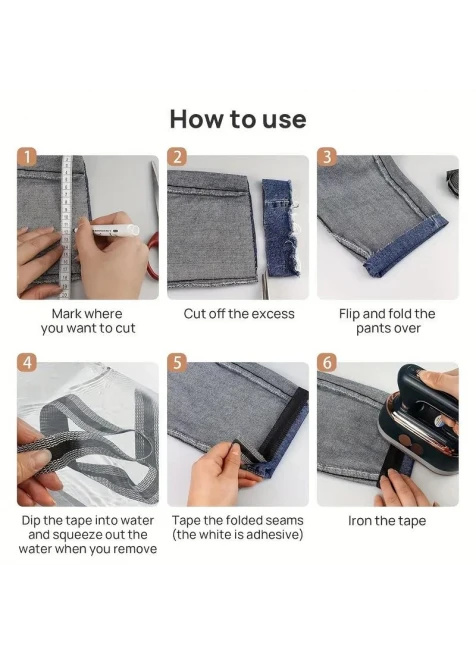 How to use

1

Mark where you want to cut

2

Cut off the excess

3

Flip and fold the pants over

4

Dip the tape into water and squeeze out the water when you remove

5

Tape the folded seams (the white is adhesive)

6

Iron the tape