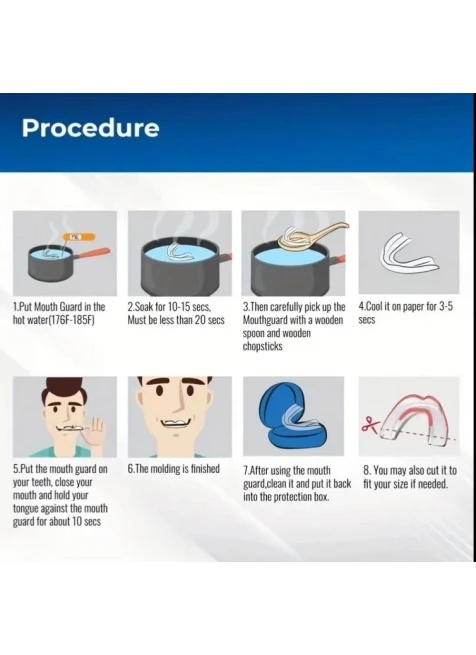 Procedure

1.Put Mouth Guard in the hot water(176F-185F)

2.Soak for 10-15 secs, Must be less than 20 secs

3.Then carefully pick up the Mouthguard with a wooden spoon and wooden chopsticks

4.Cool it on paper for 3-5 secs

5.Put the mouth guard on your teeth, close your mouth and hold your tongue against the mouth guard for about 10 secs

6.The molding is finished

7.After using the mouth guard,clean it and put it back into the protection box.

8. You may also cut it to fit your size if needed.