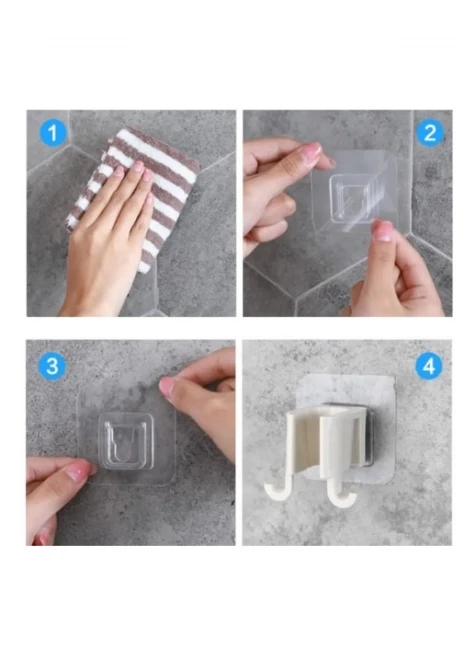 1

2

3

4