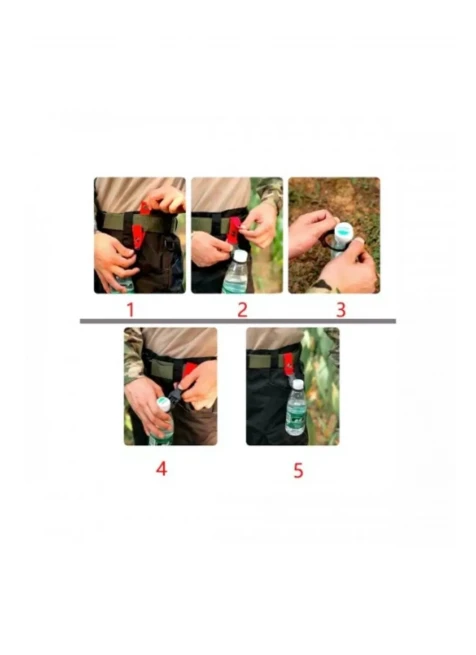 1
2
3
4
5