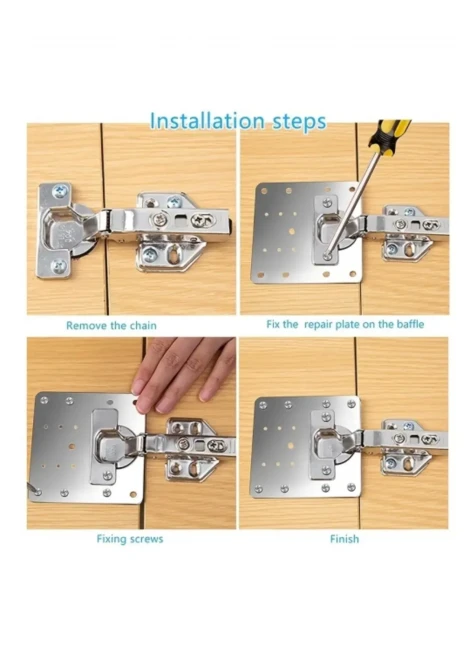 Installation steps

Remove the chain

Fix the repair plate on the baffle

Fixing screws

Finish