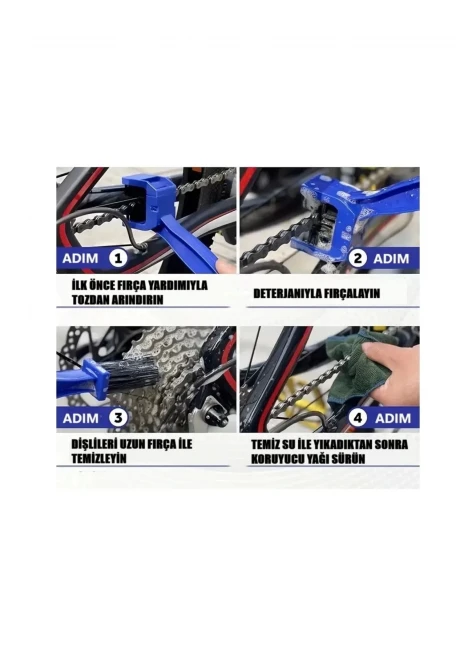 ADIM 1

İLK ÖNCE FIRÇA YARDIMIYLA TOZDAN ARINDIRIN

2 ADIM

DETERJANIYLA FIRÇALAYIN

ADIM 3

DİŞLİLERİ UZUN FIRÇA İLE TEMİZLEYİN

4 ADIM

TEMİZ SU İLE YIKADIKTAN SONRA KORUYUCU YAĞI SÜRÜN