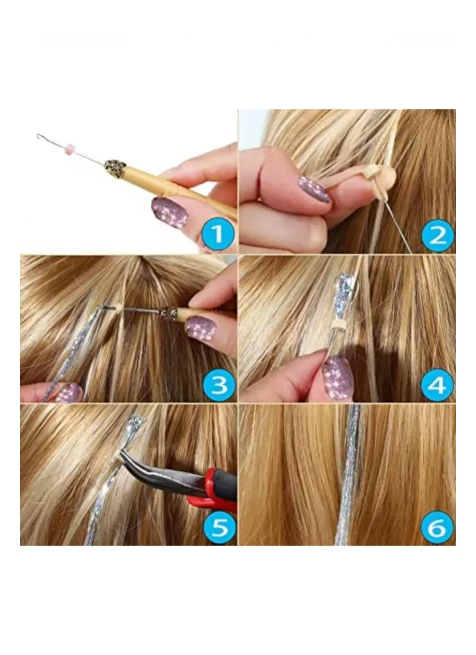 1
2
3
4
5
6