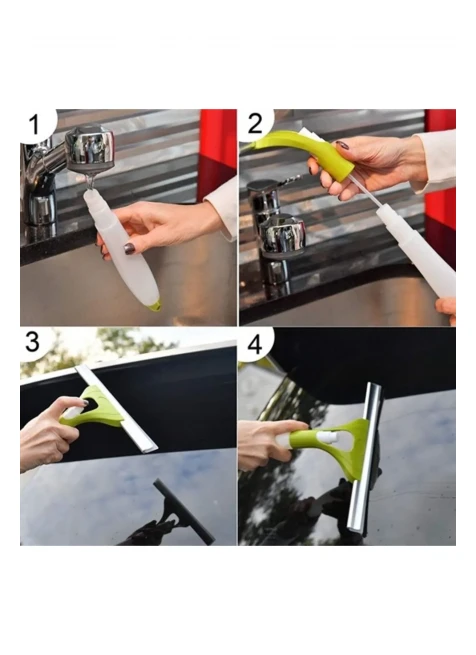 1
2
3
4