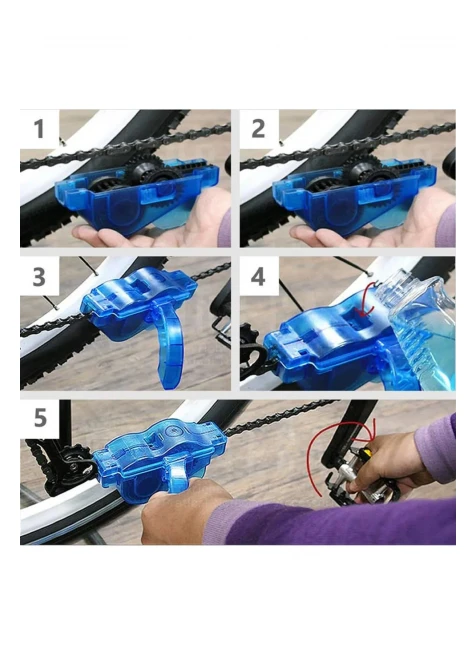 1

2

3

4

5