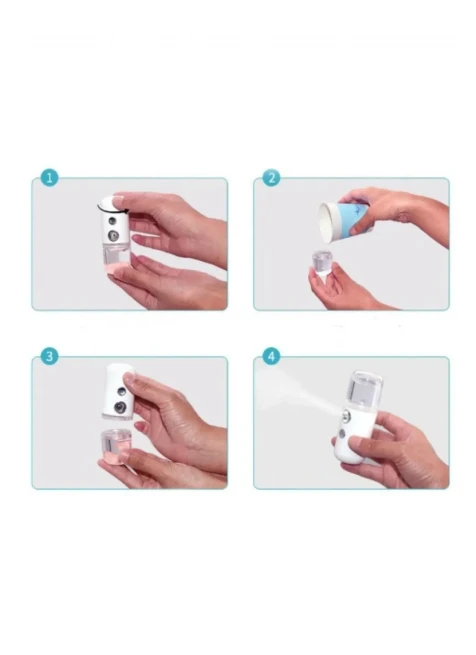 1

2

3

4