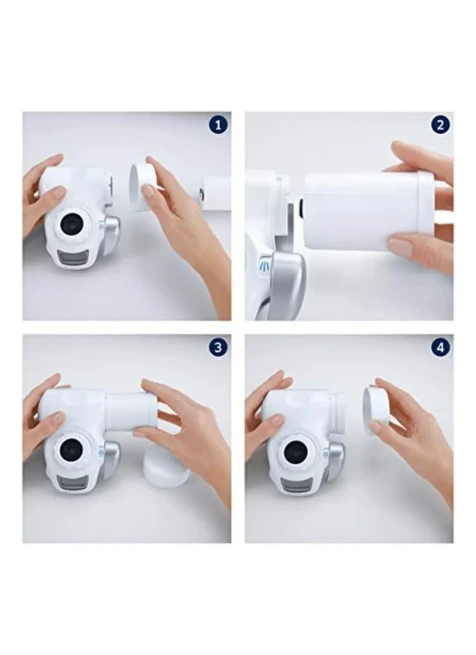 1
2
3
4