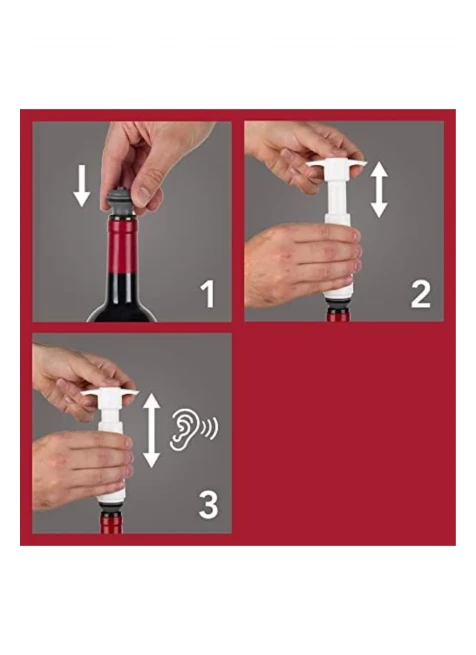 1

2

3