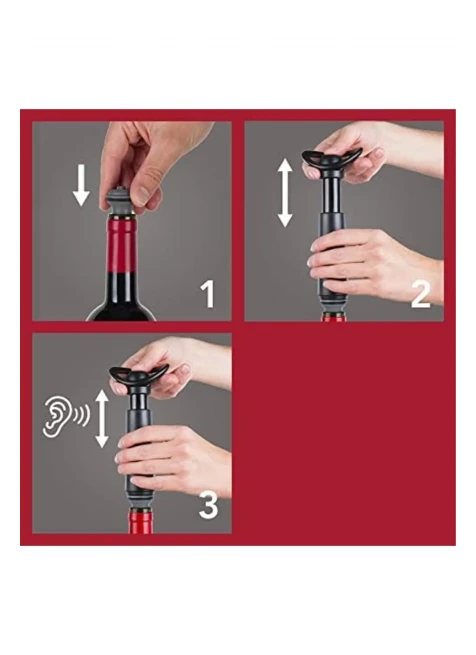 1

2

3