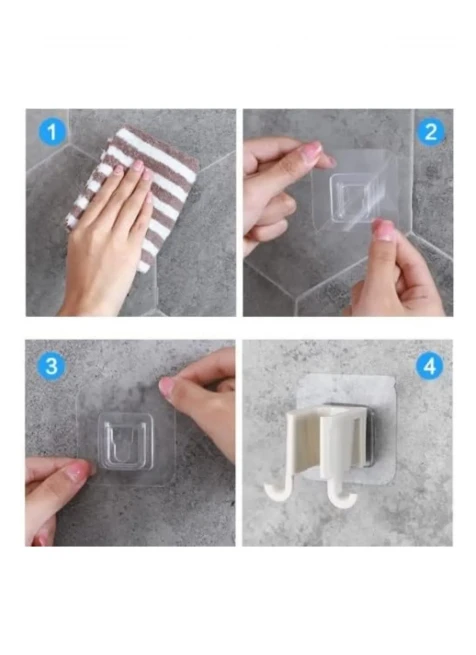 1
2
3
4