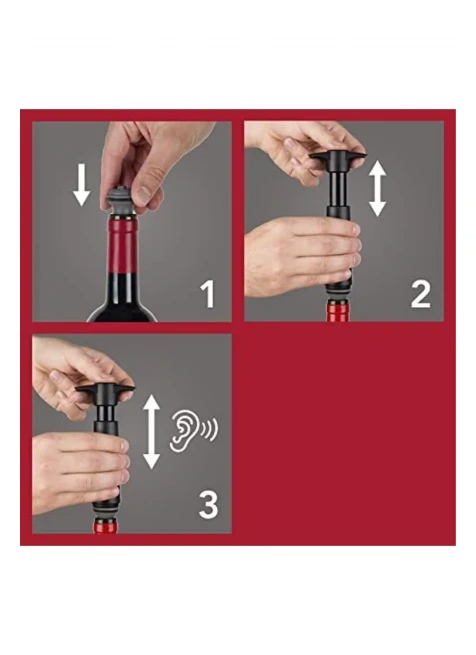 1

2

3