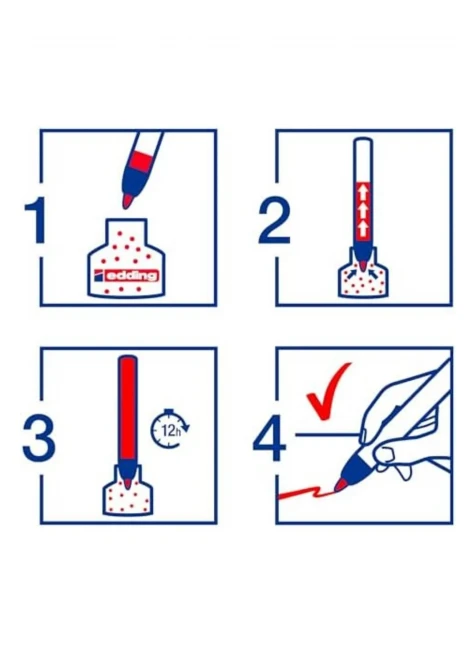 1

edding

2

3

12h

4