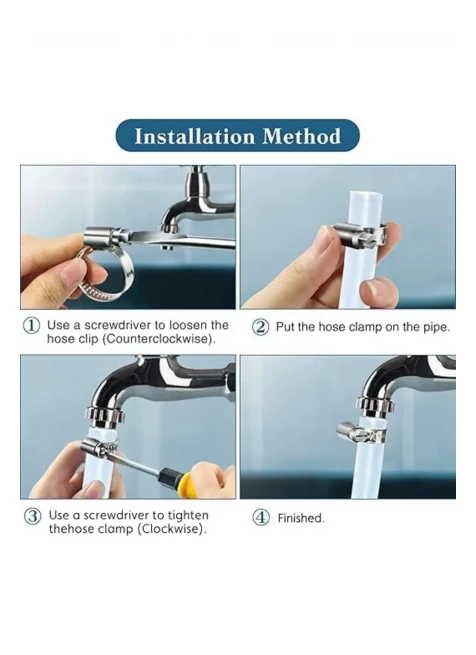 Installation Method

① Use a screwdriver to loosen the hose clip (Counterclockwise).

② Put the hose clamp on the pipe.

③ Use a screwdriver to tighten thehose clamp (Clockwise).

④ Finished.