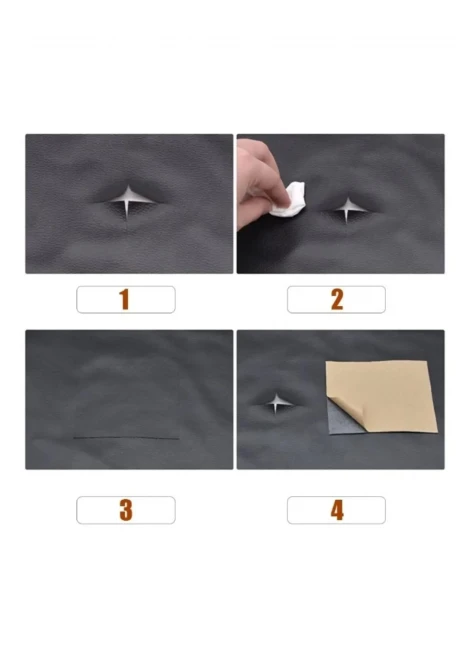 1

2

3

4